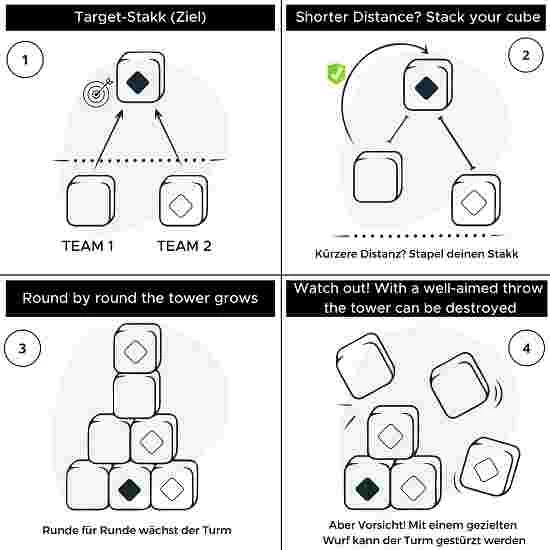 Target-Stakk (Ziel)

1

TEAM 1

TEAM 2

Shorter Distance? Stack your cube

2

Kürzere Distanz? Stapel deinen Stakk

Round by round the tower grows

3

Runde für Runde wächst der Turm

Watch out! With a well-aimed throw the tower can be destroyed

4

Aber Vorsicht! Mit einem gezielten Wurf kann der Turm gestürzt werden